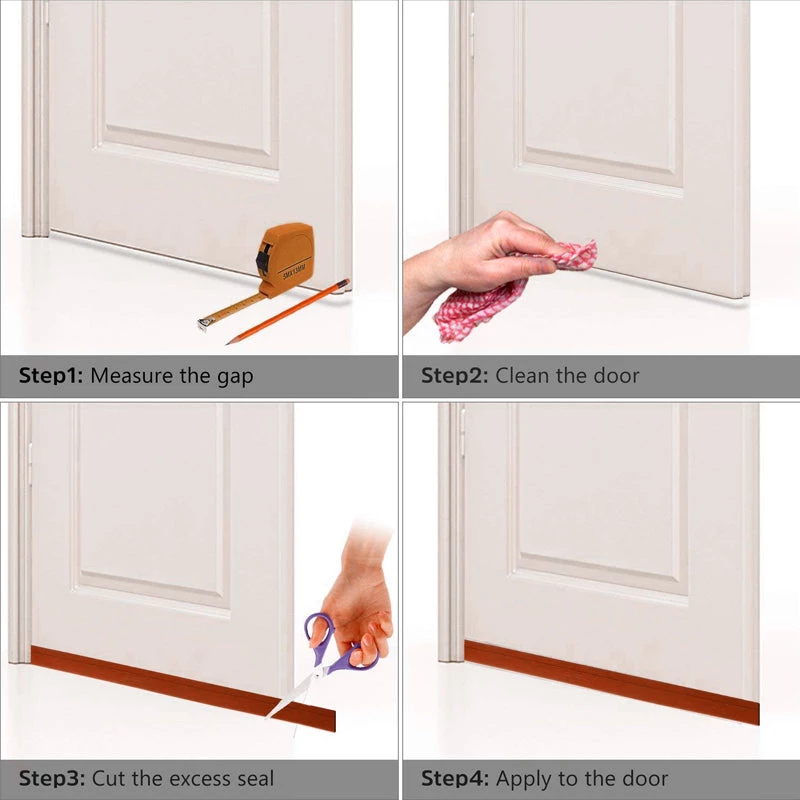 5MX19MM

Step1: Measure the gap

Step2: Clean the door

Step3: Cut the excess seal

Step4: Apply to the door