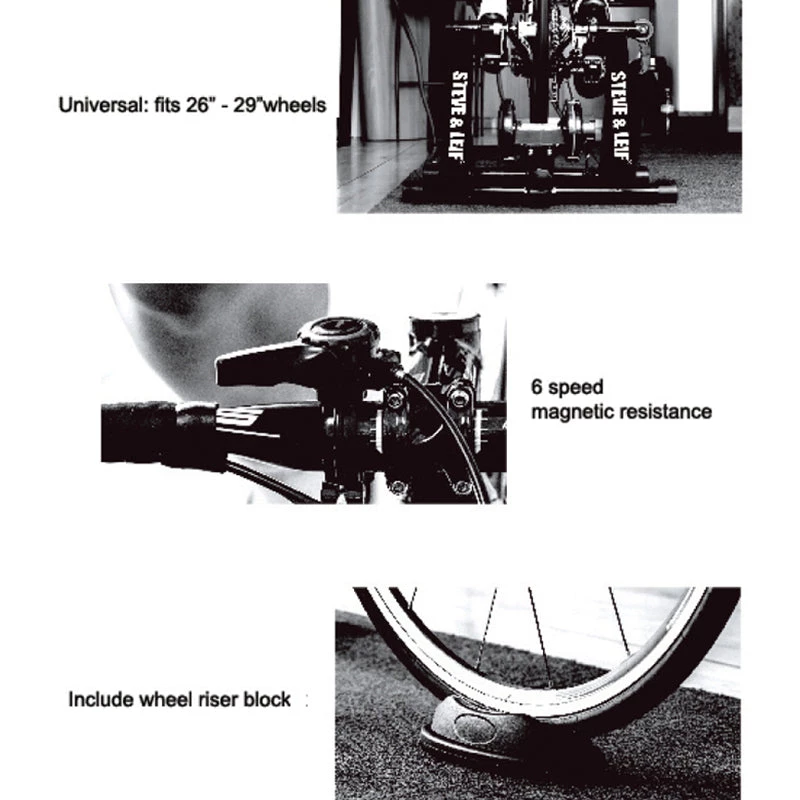 Universal: fits 26" - 29"wheels

STEVE & LEIF

STEVE & LEIF

6 speed
magnetic resistance

Include wheel riser block